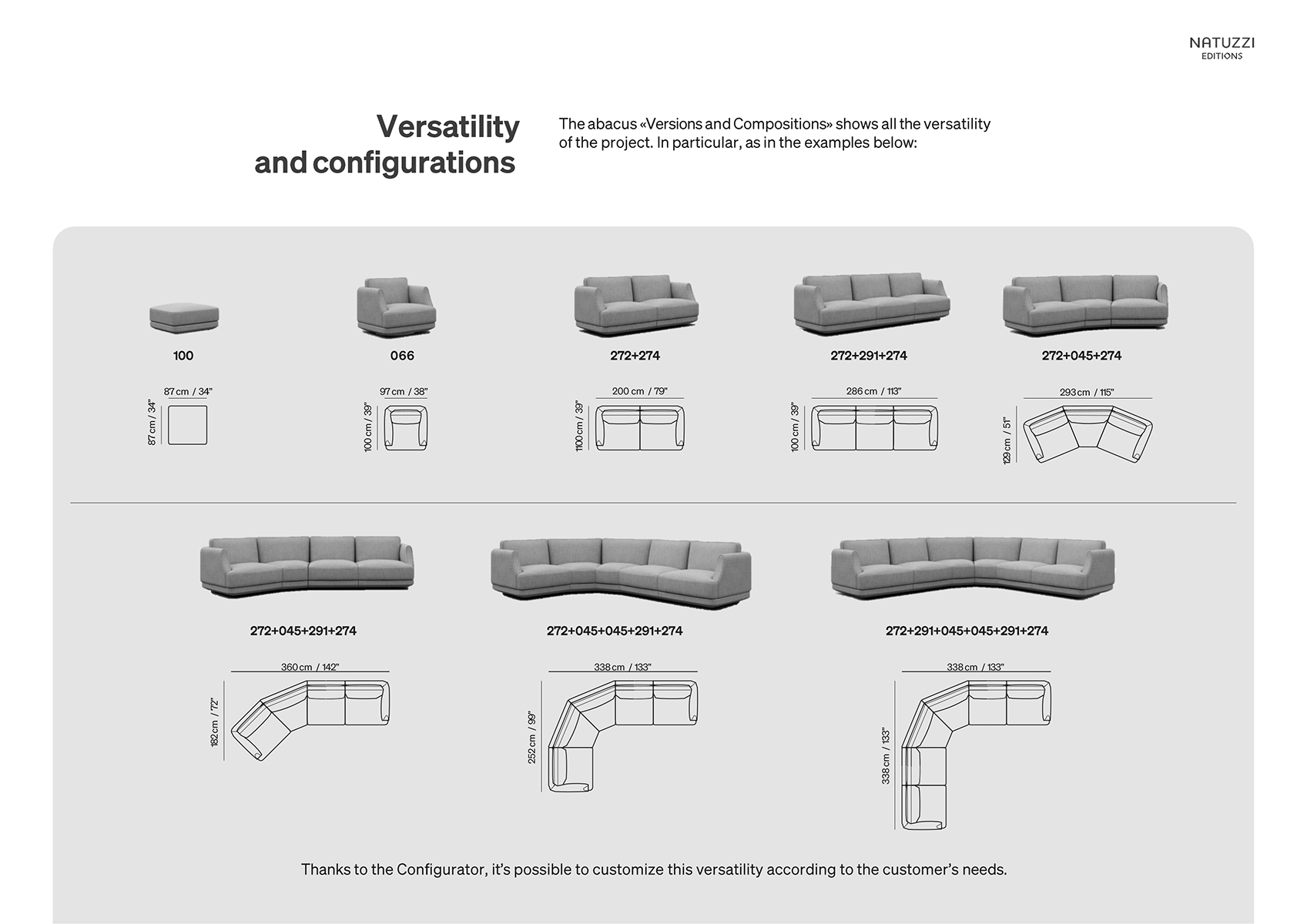 NATUZZI
EDITIONS

Versatility and configurations

The abacus «Versions and Compositions» shows all the versatility of the project. In particular, as in the examples below:

100

87 cm / 34"

87 cm / 34"

066

97 cm / 38"

100 cm / 39"

272+274

200 cm / 79"

1100 cm / 39"

272+291+274

286 cm / 113"

100 cm / 39"

272+045+274

293 cm / 115"

129 cm / 51"

272+045+291+274

360 cm / 142"

182 cm / 72"

272+045+045+291+274

338 cm / 133"

252 cm / 99"

272+291+045+045+291+274

338 cm / 133"

338 cm / 133"

Thanks to the Configurator, it's possible to customize this versatility according to the customer's needs.